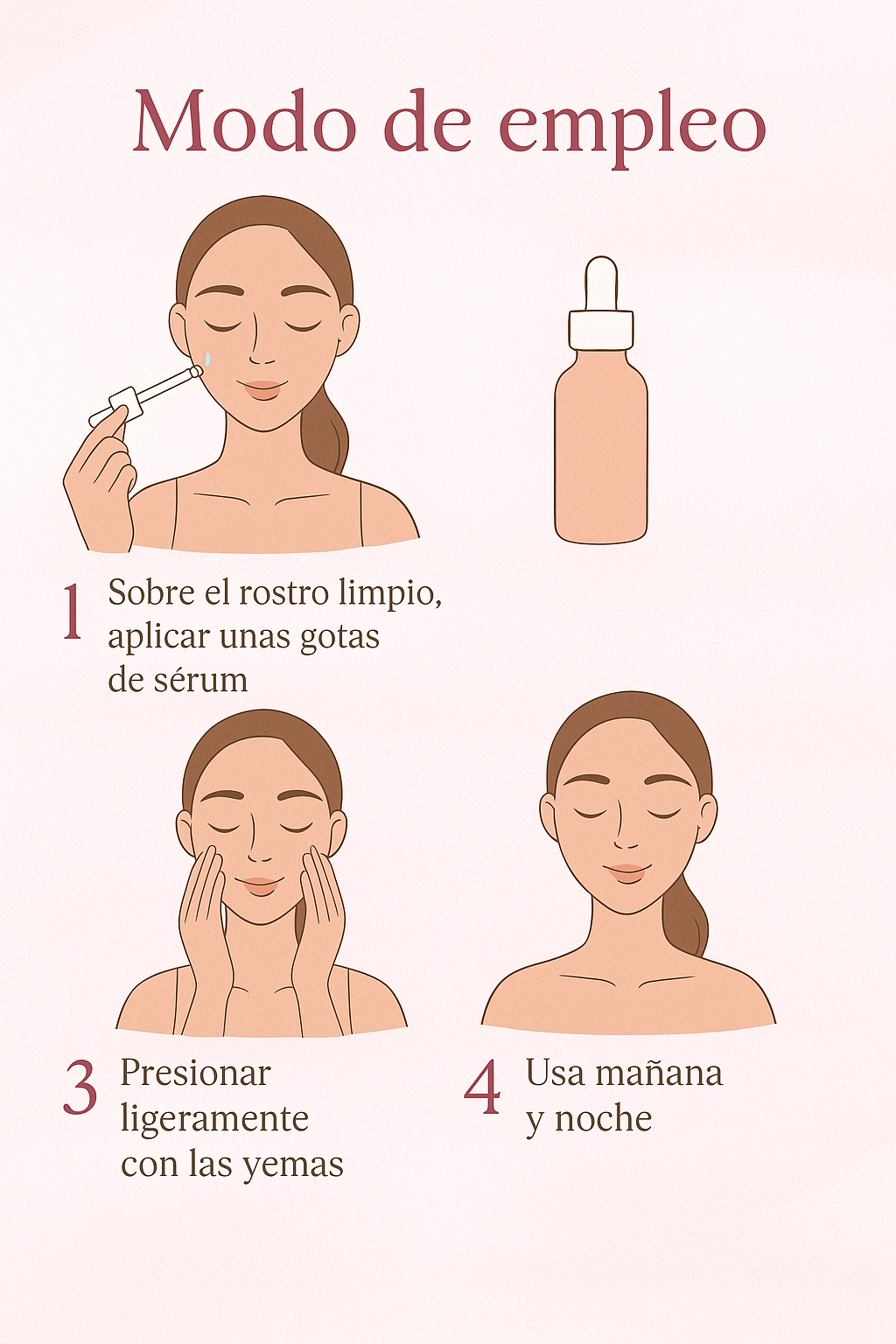 Modo de empleo

1 Sobre el rostro limpio, aplicar unas gotas de sérum

3 Presionar ligeramente con las yemas

4 Usa mañana y noche